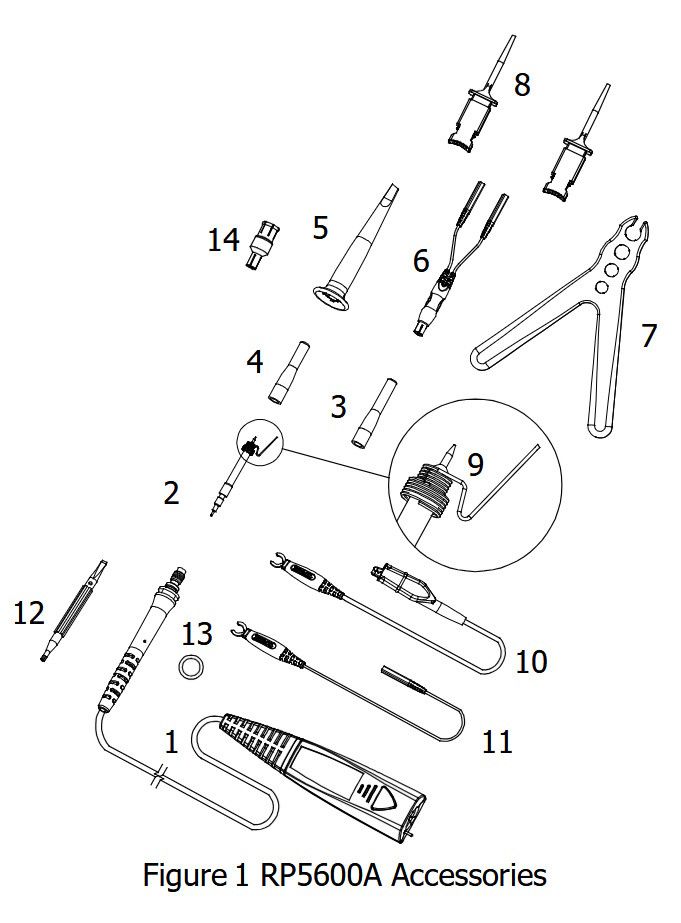 8

14
5
6
7
4
3
2
9
12
13
10
1
11

Figure 1 RP5600A Accessories