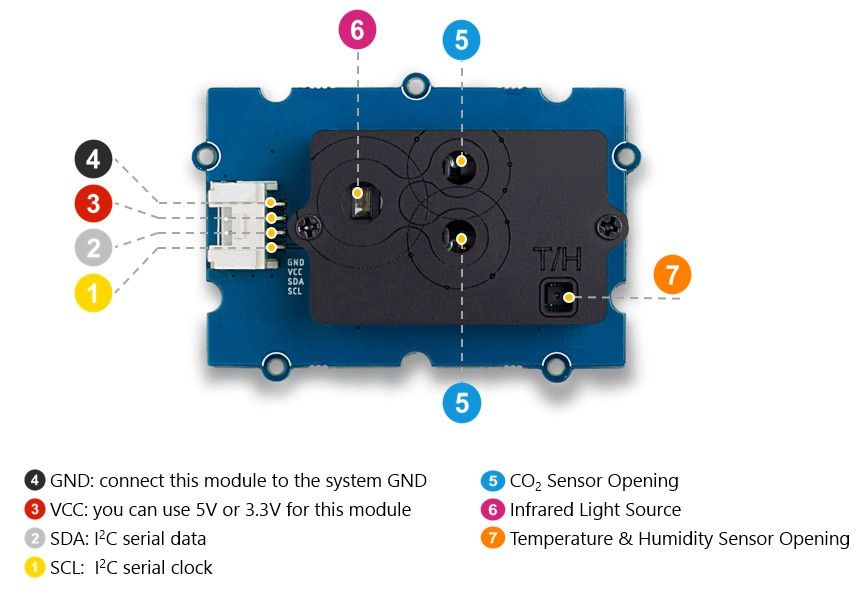 6

5

4

3

2

1

GND
VCC
SDA
SCL

T/H

7

5

4 GND: connect this module to the system GND
3 VCC: you can use 5V or 3.3V for this module
2 SDA: $I^2C$ serial data
1 SCL: $I^2C$ serial clock

5 $CO_2$ Sensor Opening
6 Infrared Light Source
7 Temperature & Humidity Sensor Opening