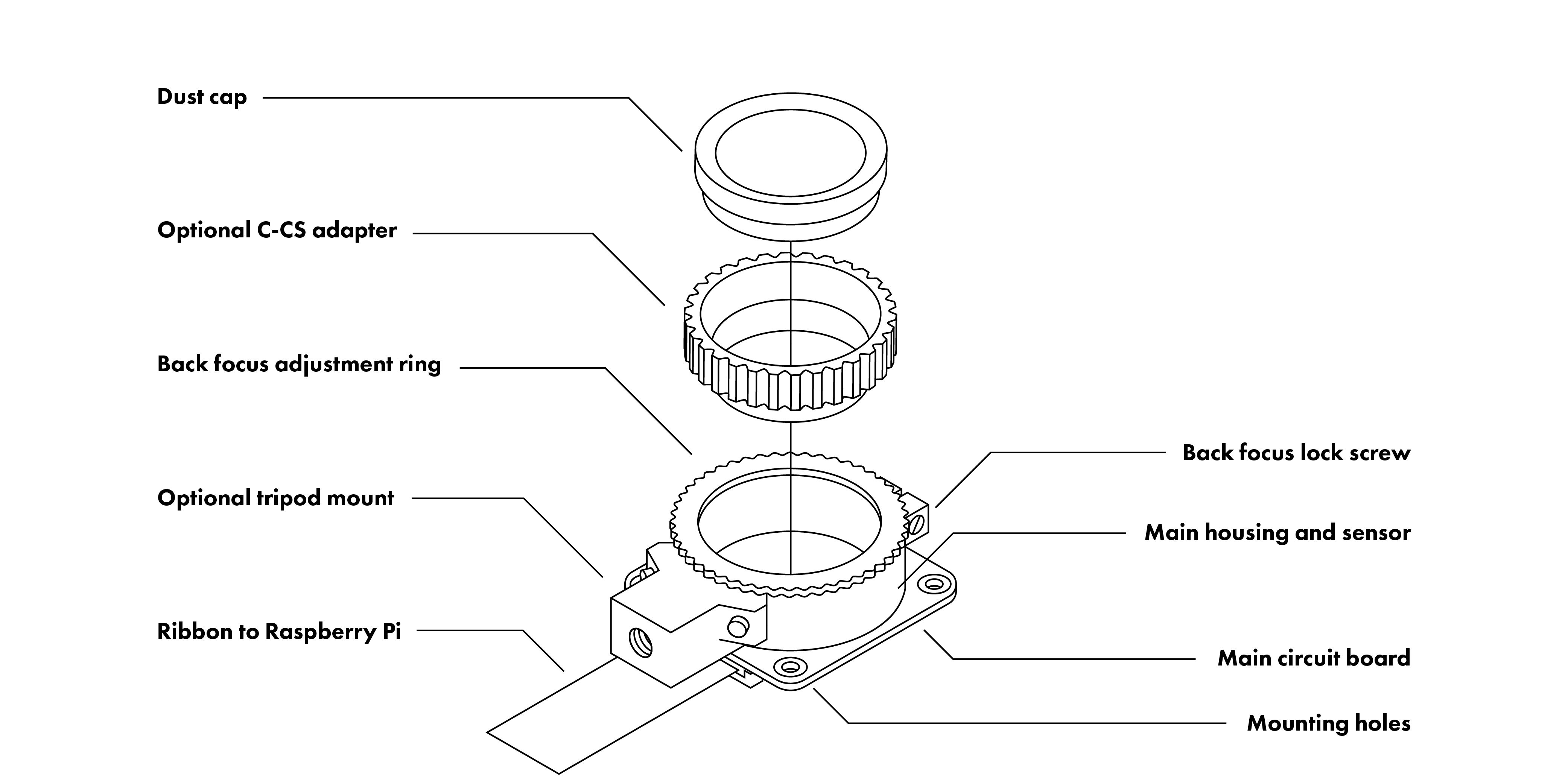 Dust cap

Optional C-CS adapter

Back focus adjustment ring

Optional tripod mount

Ribbon to Raspberry Pi

Back focus lock screw

Main housing and sensor

Main circuit board

Mounting holes