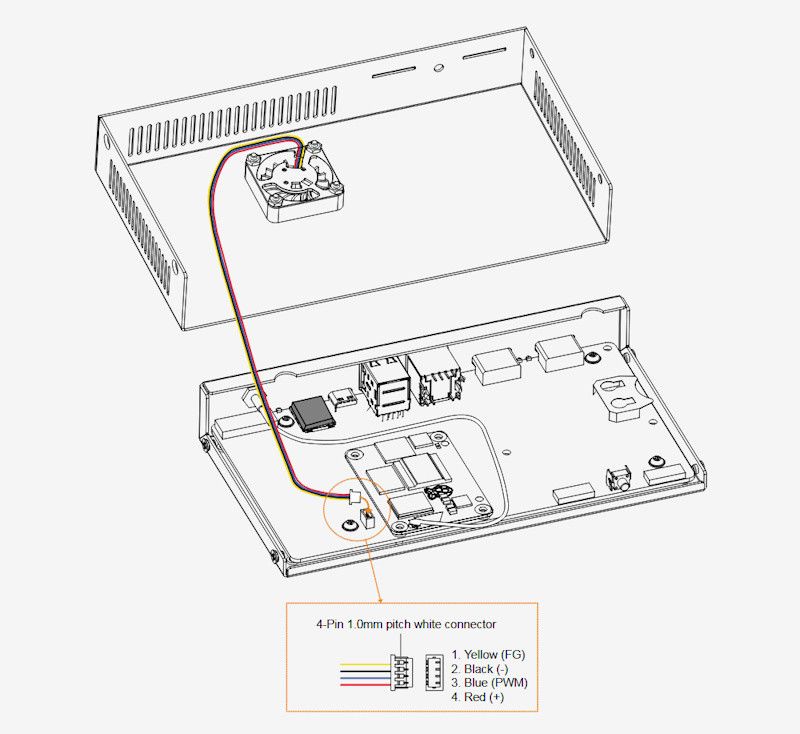 4-Pin 1.0mm pitch white connector

1. Yellow (FG)
2. Black (-)
3. Blue (PWM)
4. Red (+)