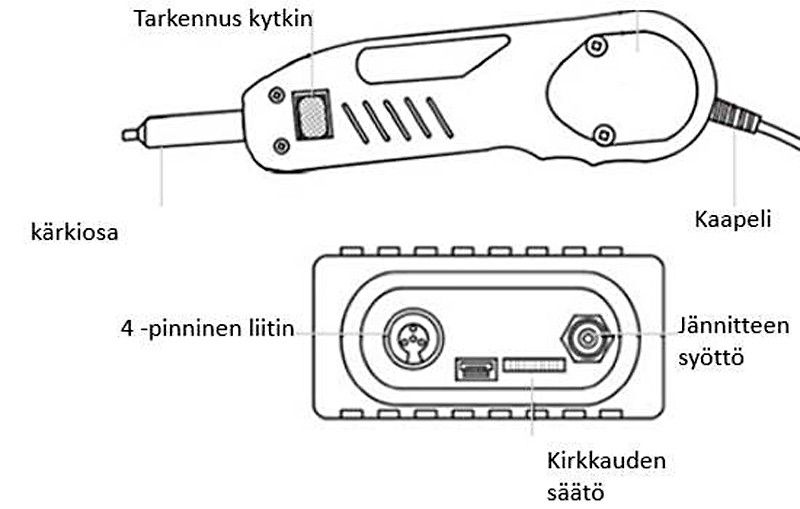 Tarkennus kytkin

kärkiosa

Kaapeli

4 -pinninen liitin

Jännitteen syöttö

Kirkkauden säätö